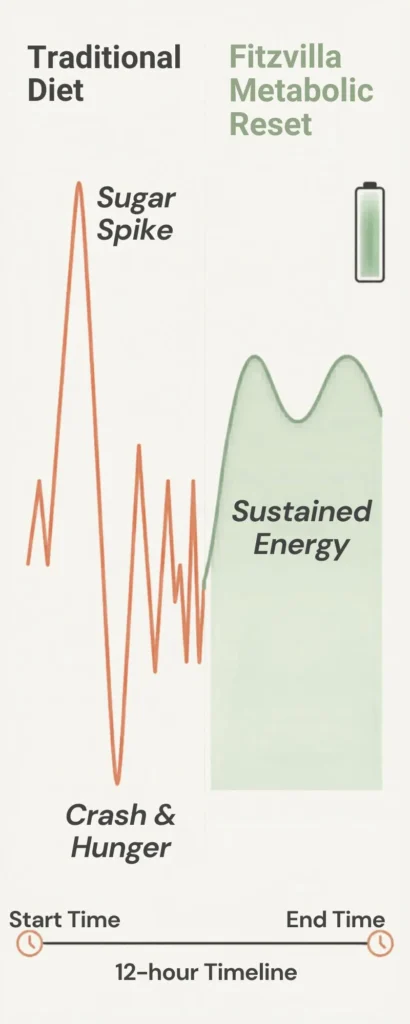 Traditional Diet

Fitzvilla Metabolic Reset

Sugar Spike

Sustained Energy

Crash & Hunger

Start Time

End Time

12-hour Timeline